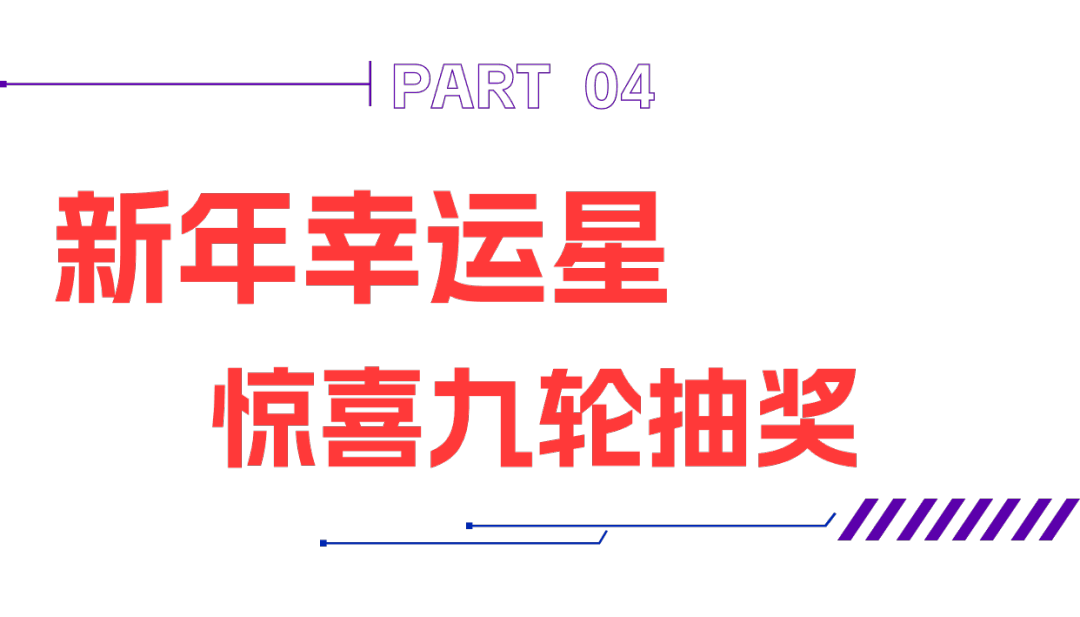 PART 04

新年幸运星

惊喜九轮抽奖