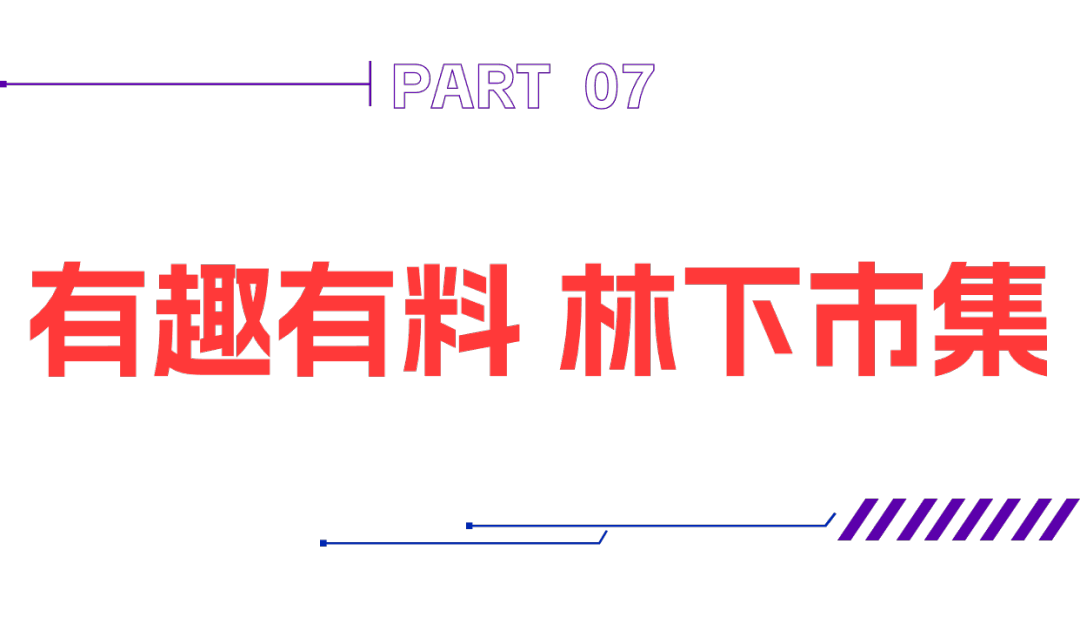 PART 07

有趣有料 林下市集