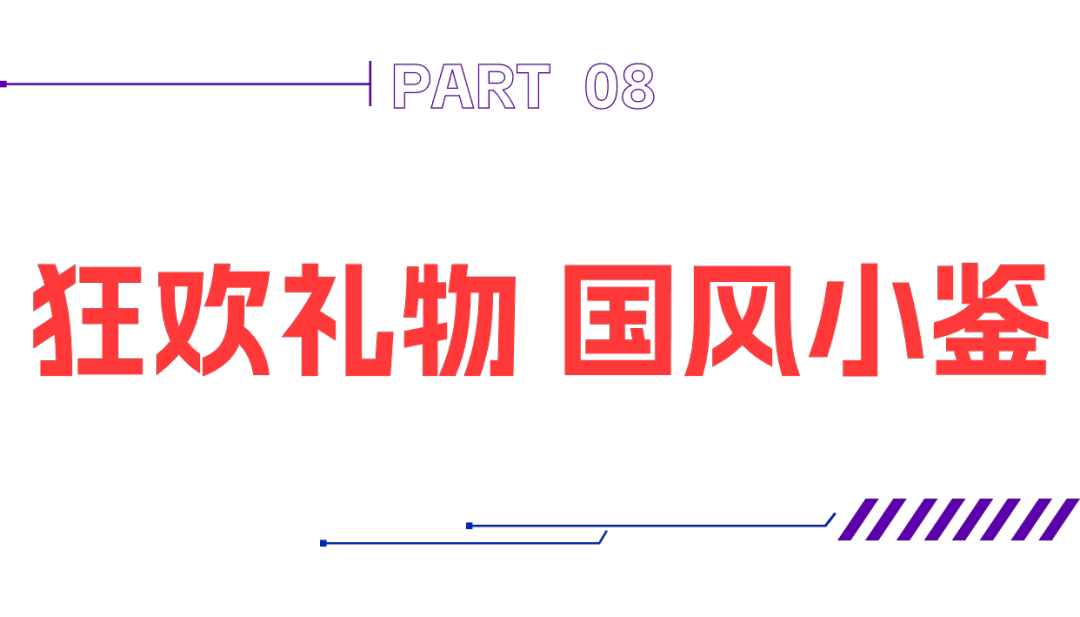 PART 08

狂欢礼物 国风小鉴